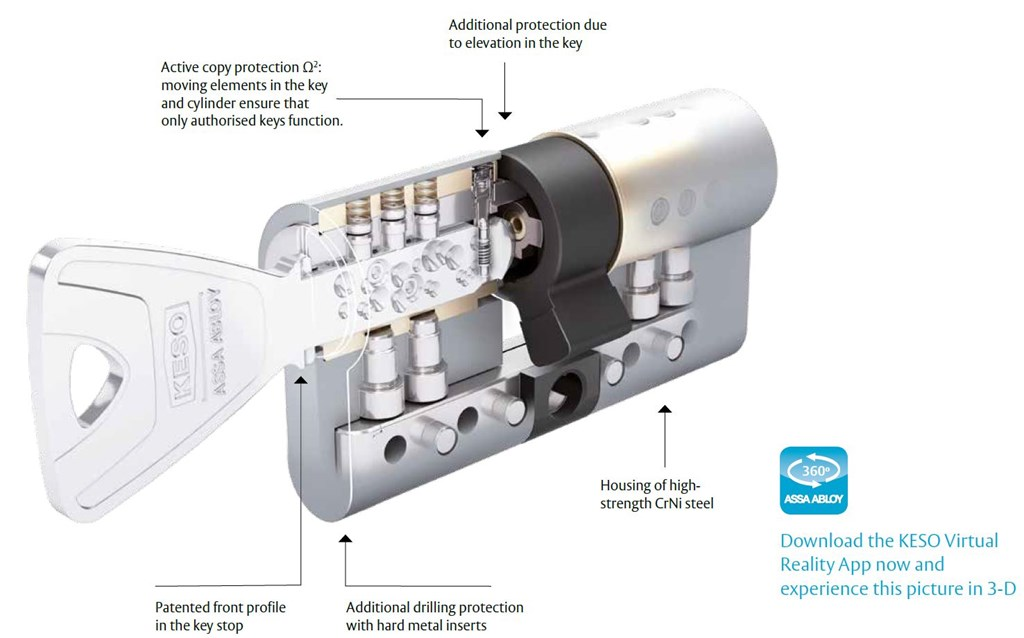 Additional protection due to elevation in the key

Active copy protection $\Omega^2$: moving elements in the key and cylinder ensure that only authorised keys function.

KESO

ASSA ABLOY

Housing of high-strength CrNi steel

360°

ASSA ABLOY

Download the KESO Virtual Reality App now and experience this picture in 3-D

Patented front profile in the key stop

Additional drilling protection with hard metal inserts